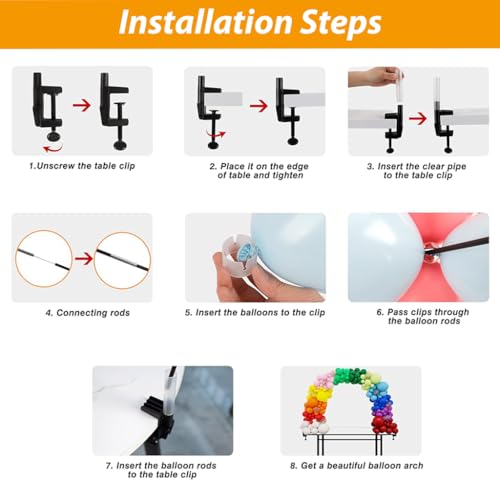 Installation Steps

1.Unscrew the table clip

2. Place it on the edge of table and tighten

3. Insert the clear pipe to the table clip

4. Connecting rods

5. Insert the balloons to the clip

6. Pass clips through the balloon rods

7. Insert the balloon rods to the table clip

8. Get a beautiful balloon arch